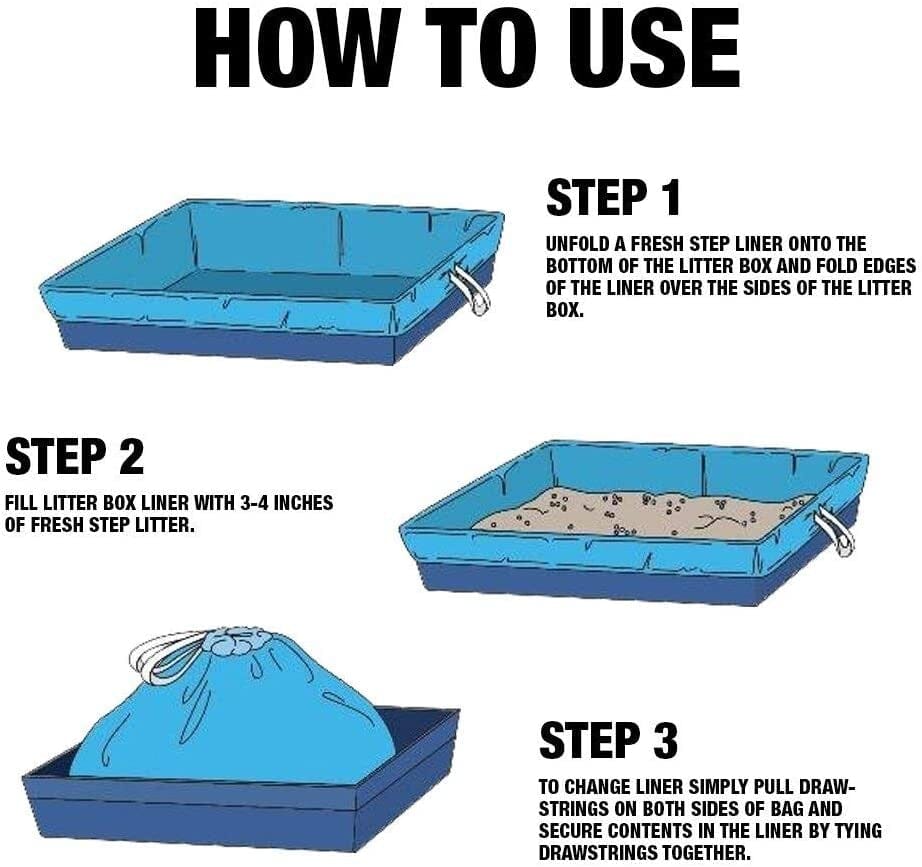 HOW TO USE

STEP 1

UNFOLD A FRESH STEP LINER ONTO THE BOTTOM OF THE LITTER BOX AND FOLD EDGES OF THE LINER OVER THE SIDES OF THE LITTER BOX.

STEP 2

FILL LITTER BOX LINER WITH 3-4 INCHES OF FRESH STEP LITTER.

STEP 3

TO CHANGE LINER SIMPLY PULL DRAWSTRINGS ON BOTH SIDES OF BAG AND SECURE CONTENTS IN THE LINER BY TYING DRAWSTRINGS TOGETHER.